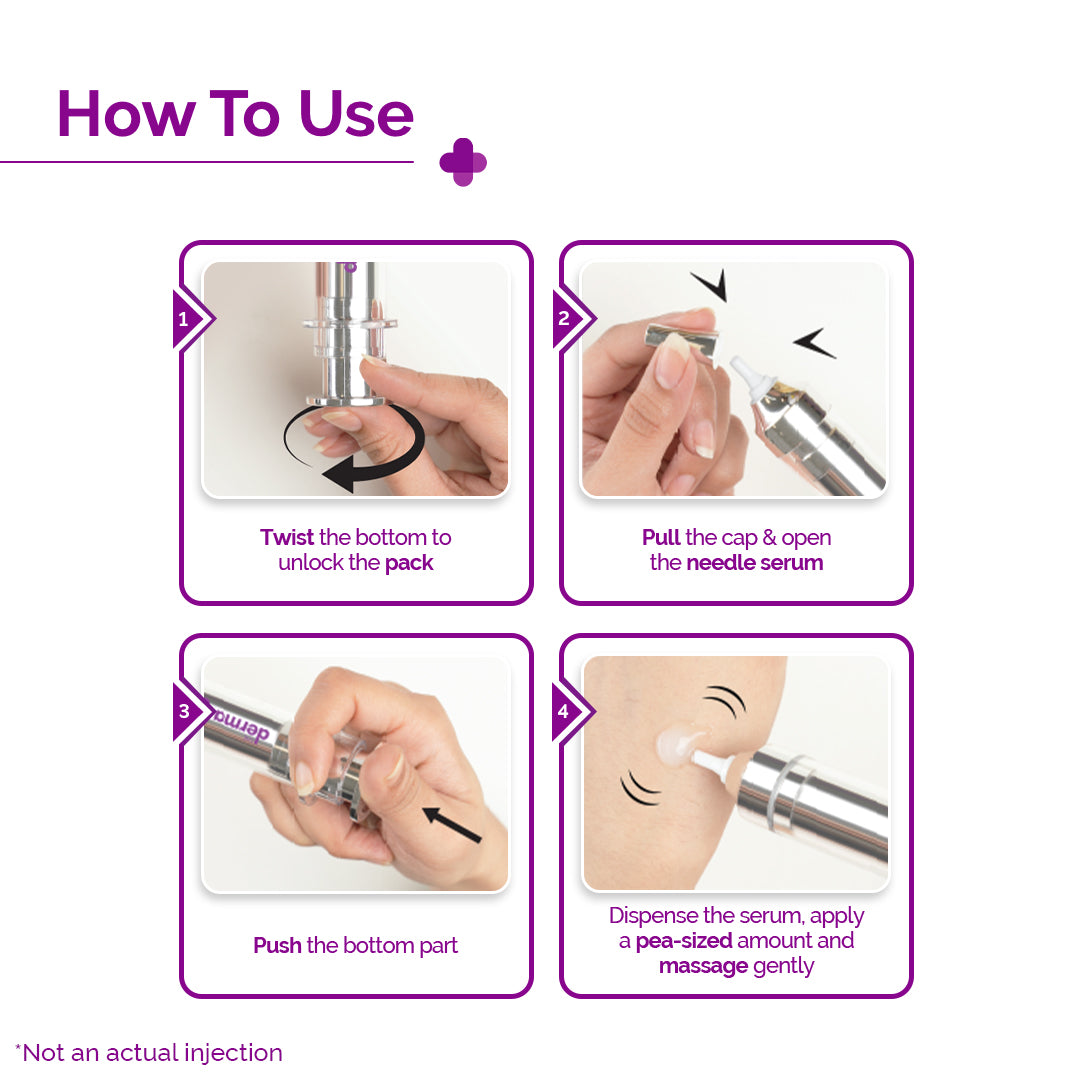 How To Use

1

Twist the bottom to unlock the pack

2

Pull the cap & open the needle serum

3

derma

Push the bottom part

4

Dispense the serum, apply a pea-sized amount and massage gently

*Not an actual injection