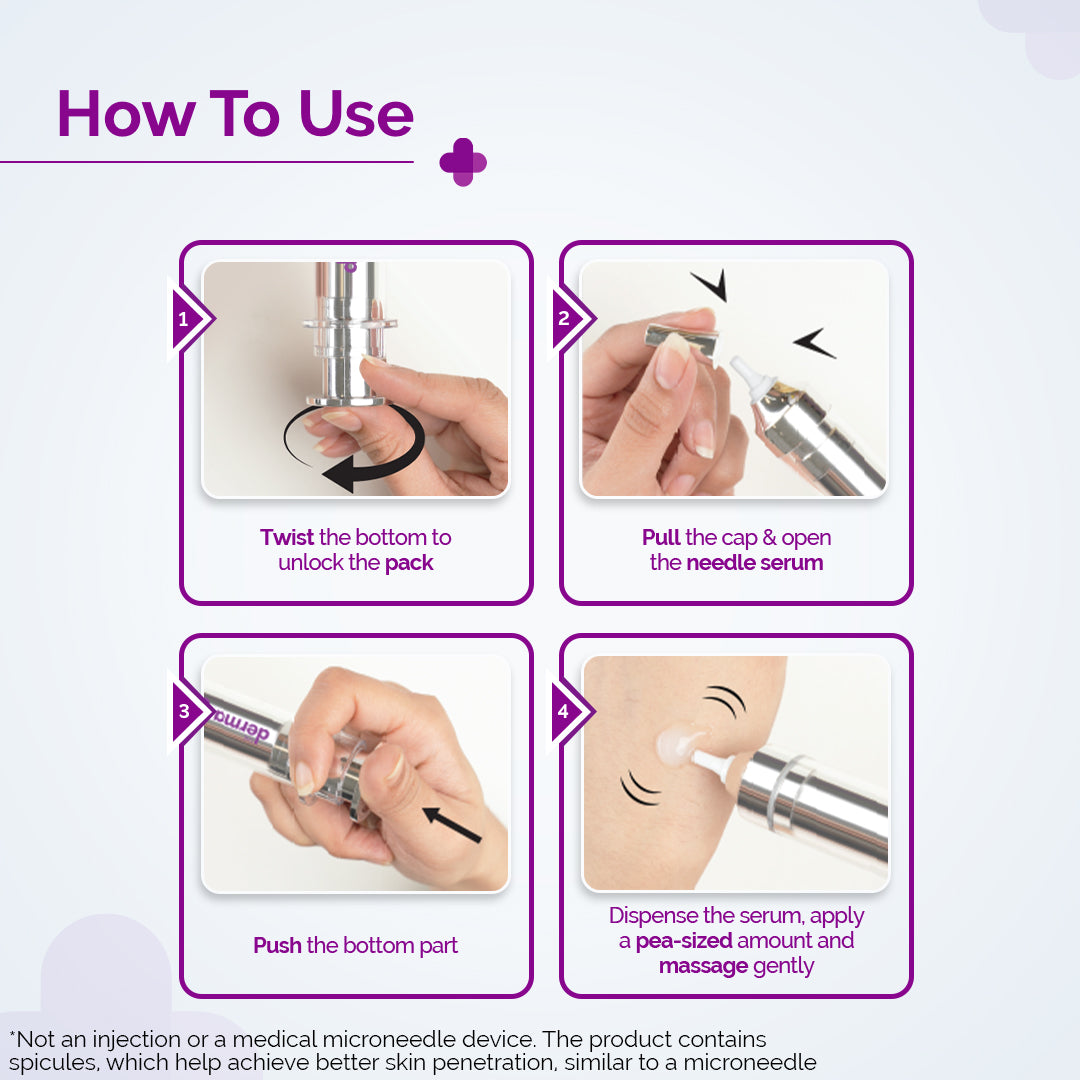 How To Use

1

Twist the bottom to unlock the pack

2

Pull the cap & open the needle serum

3

derma

Push the bottom part

4

Dispense the serum, apply a pea-sized amount and massage gently

*Not an injection or a medical microneedle device. The product contains spicules, which help achieve better skin penetration, similar to a microneedle