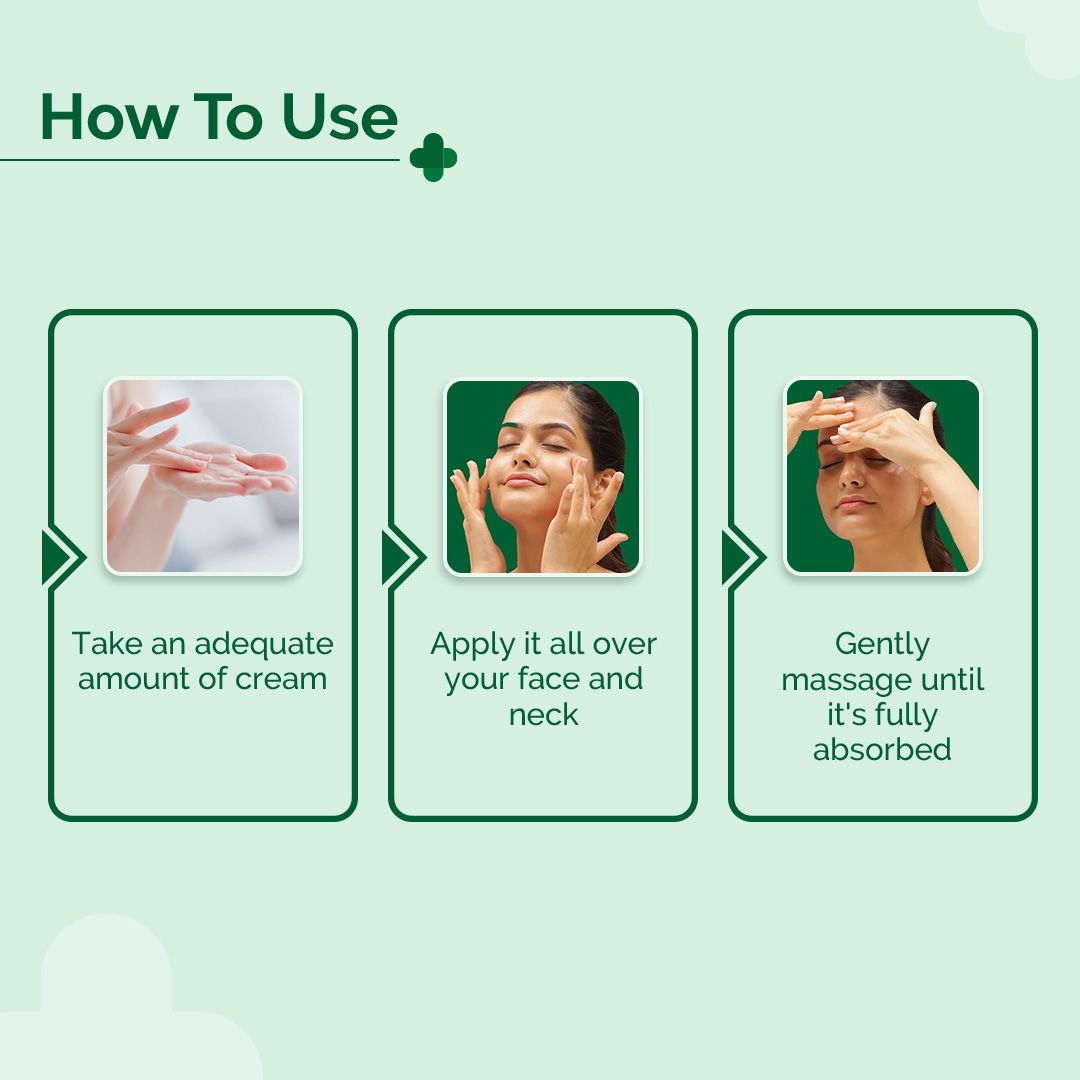 How To Use

Take an adequate amount of cream

Apply it all over your face and neck

Gently massage until it's fully absorbed