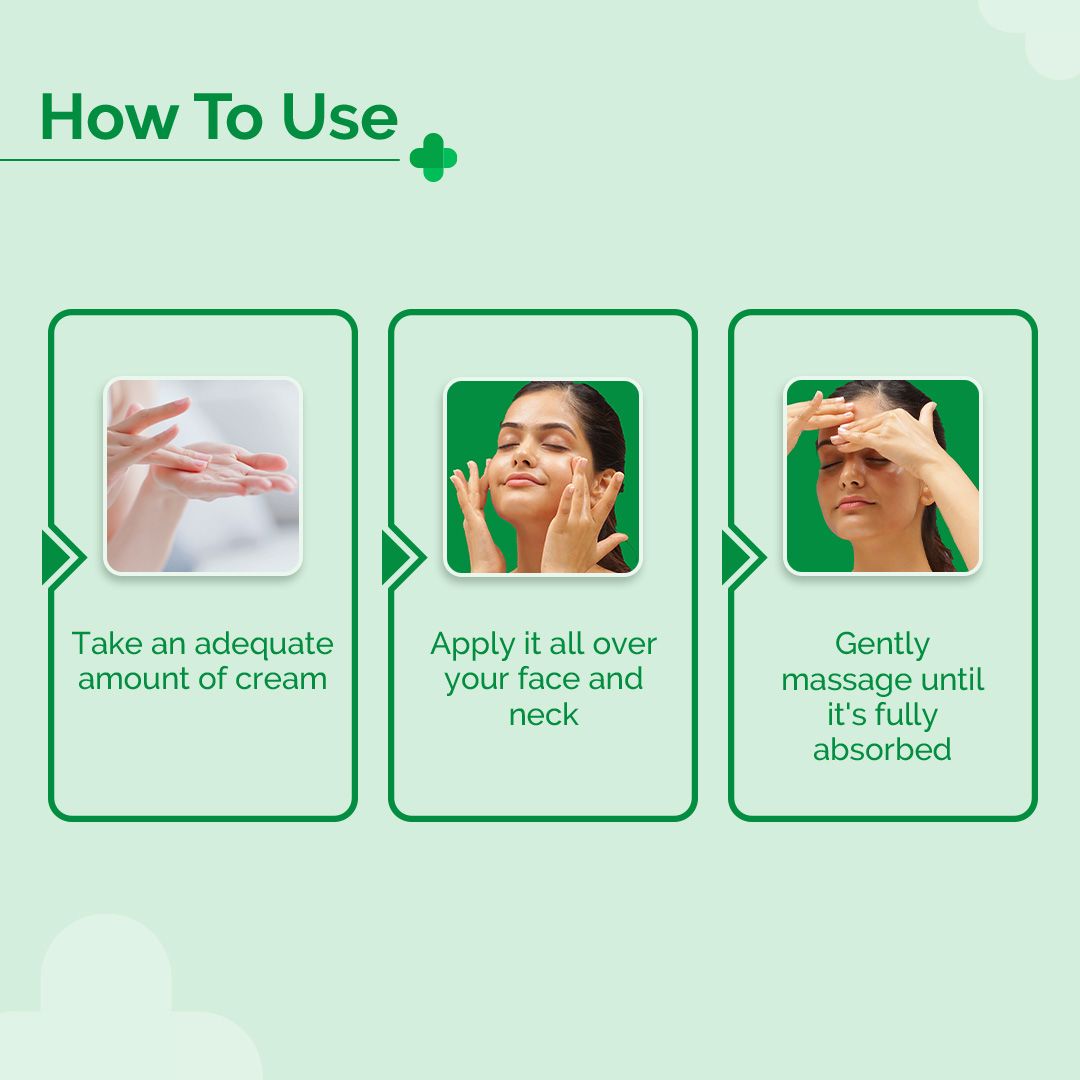 How To Use

Take an adequate amount of cream

Apply it all over your face and neck

Gently massage until it's fully absorbed