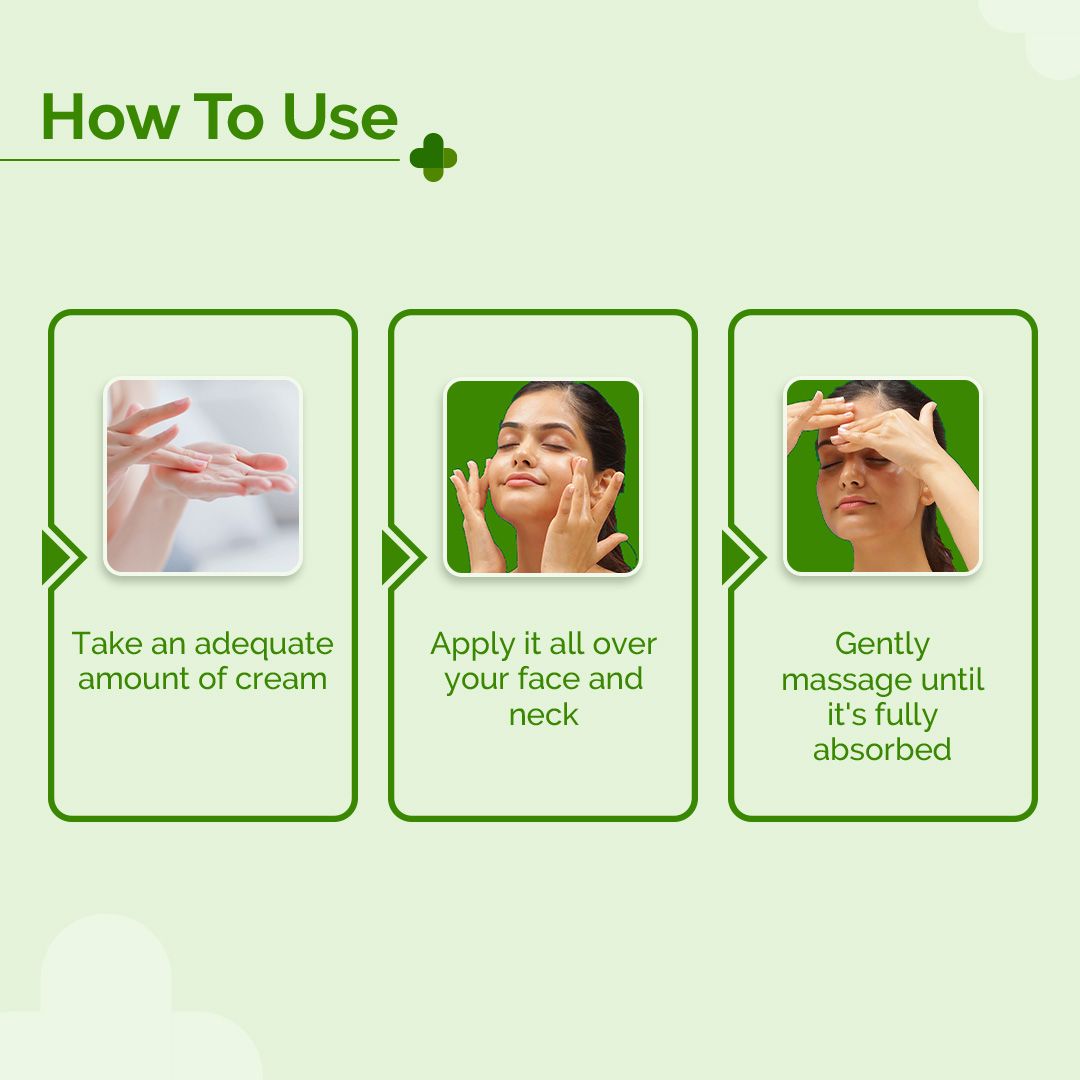 How To Use

Take an adequate amount of cream

Apply it all over your face and neck

Gently massage until it's fully absorbed