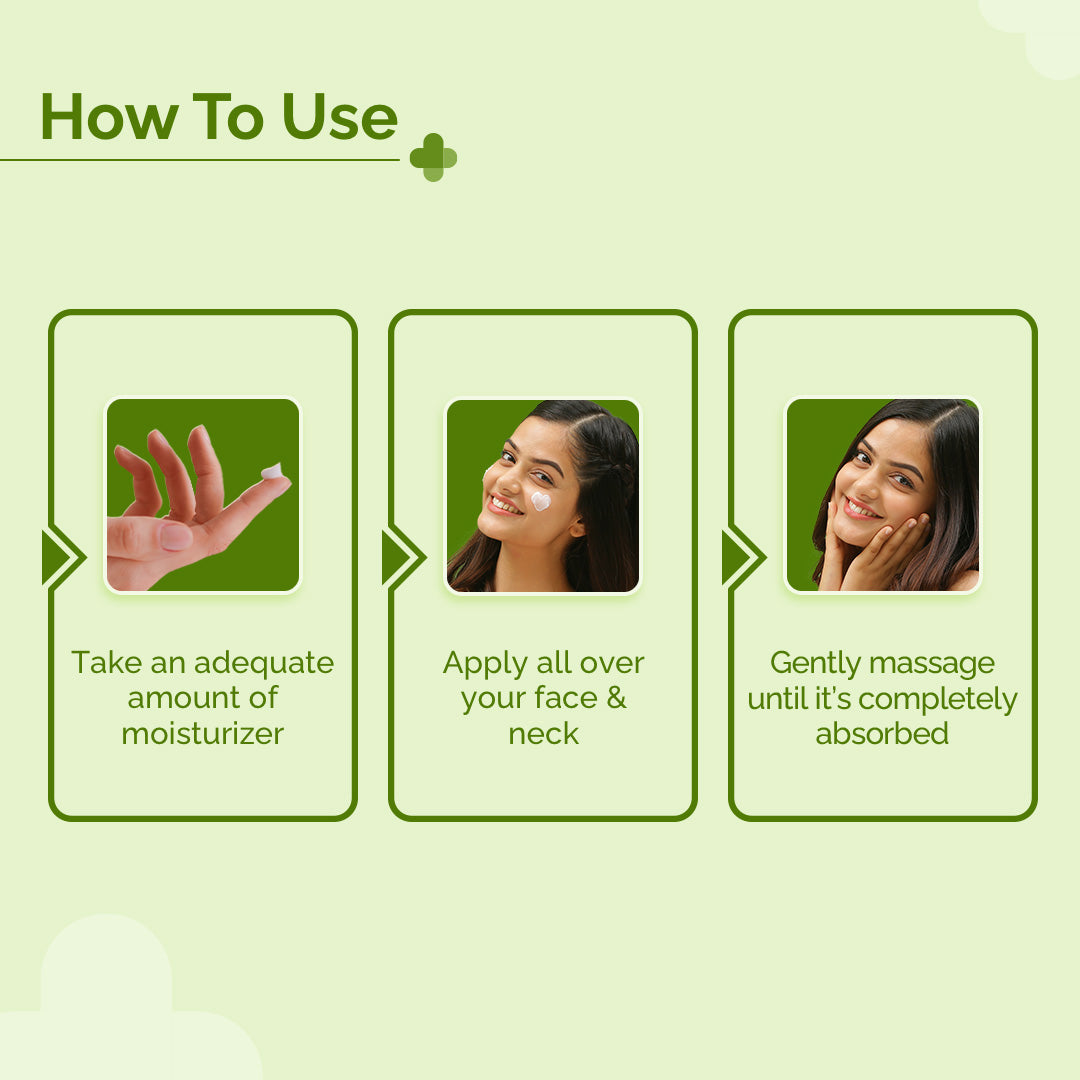 How To Use

Take an adequate amount of moisturizer

Apply all over your face & neck

Gently massage until it's completely absorbed