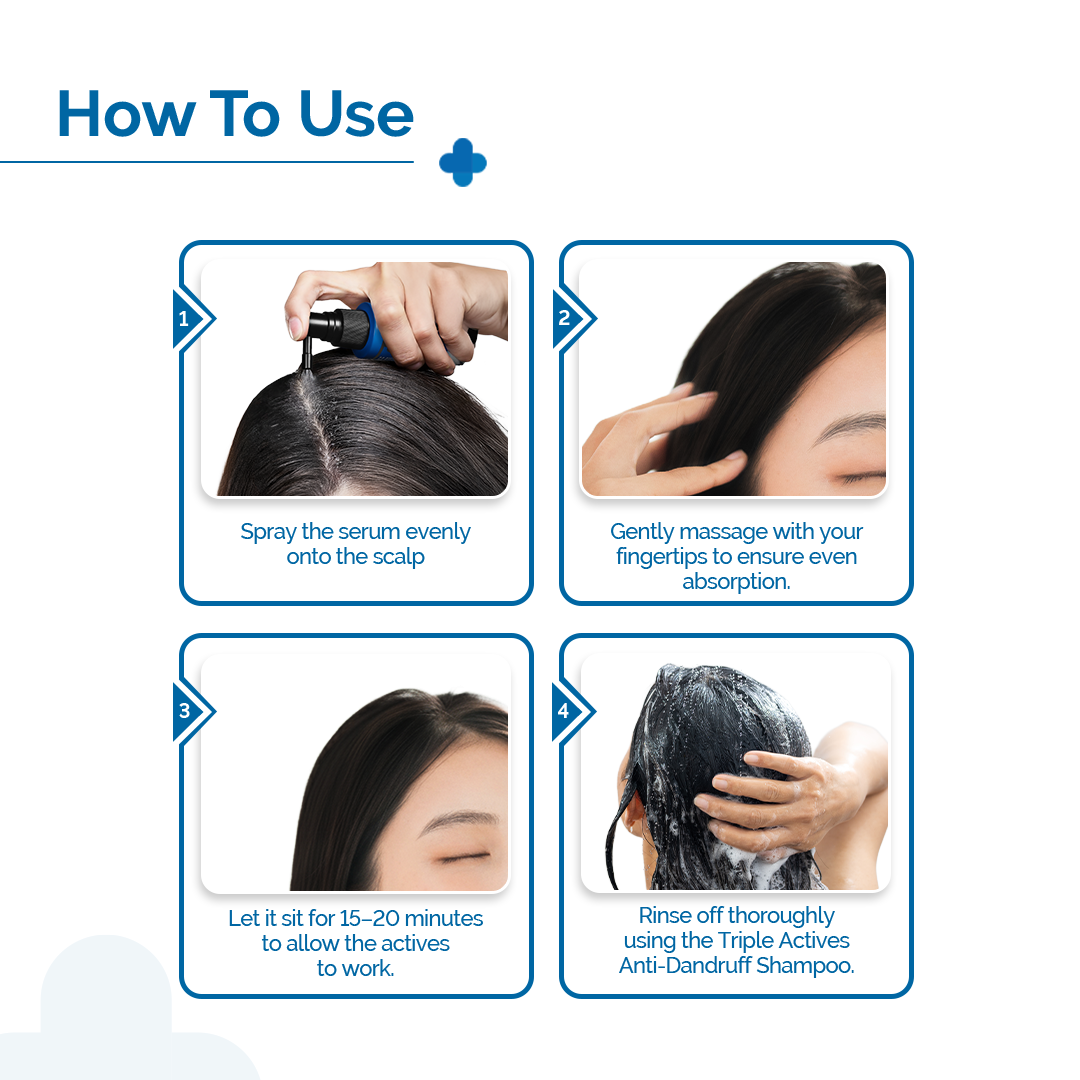 How To Use

1

Spray the serum evenly onto the scalp

2

Gently massage with your fingertips to ensure even absorption.

3

Let it sit for 15–20 minutes to allow the actives to work.

4

Rinse off thoroughly using the Triple Actives Anti-Dandruff Shampoo.