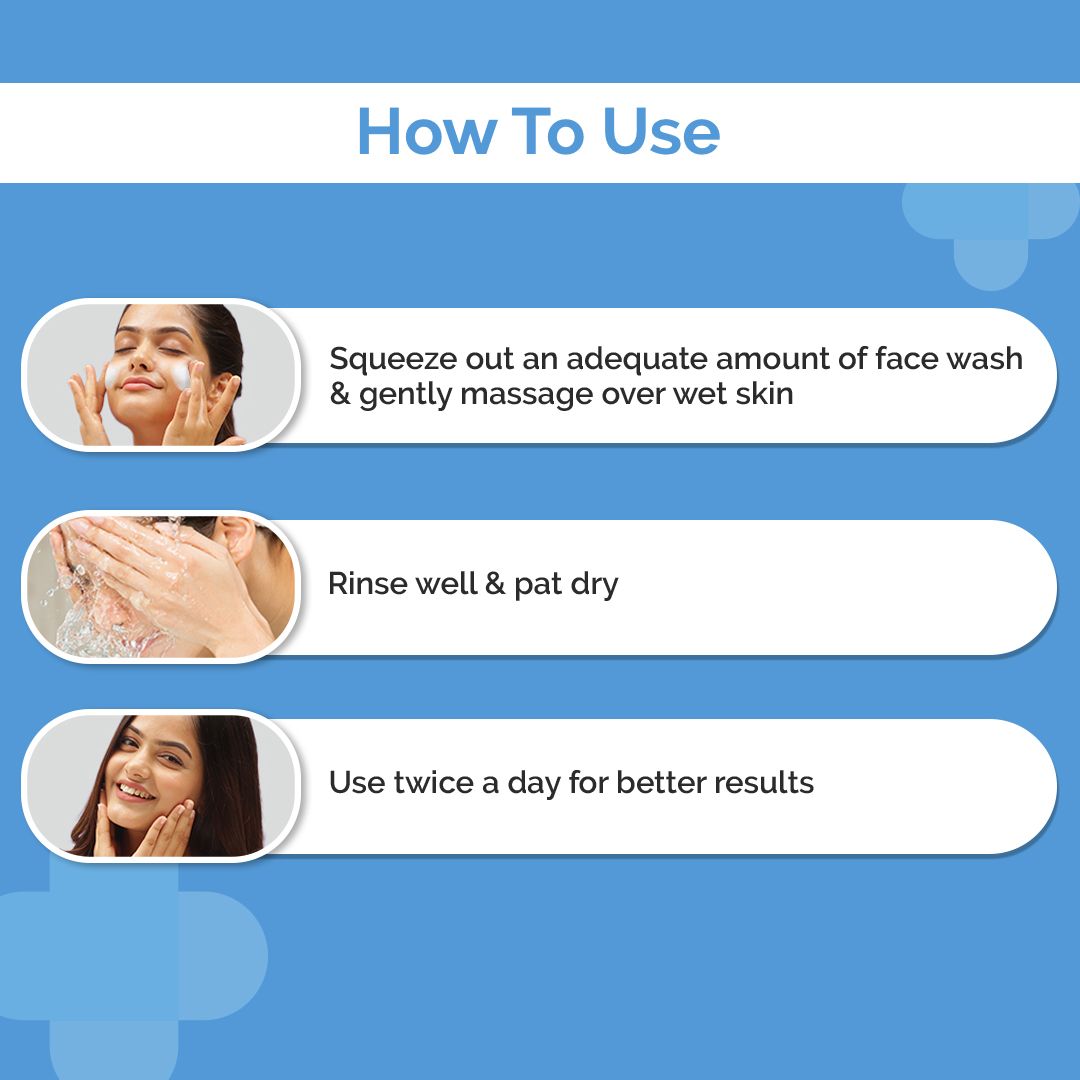 How To Use

Squeeze out an adequate amount of face wash & gently massage over wet skin

Rinse well & pat dry

Use twice a day for better results