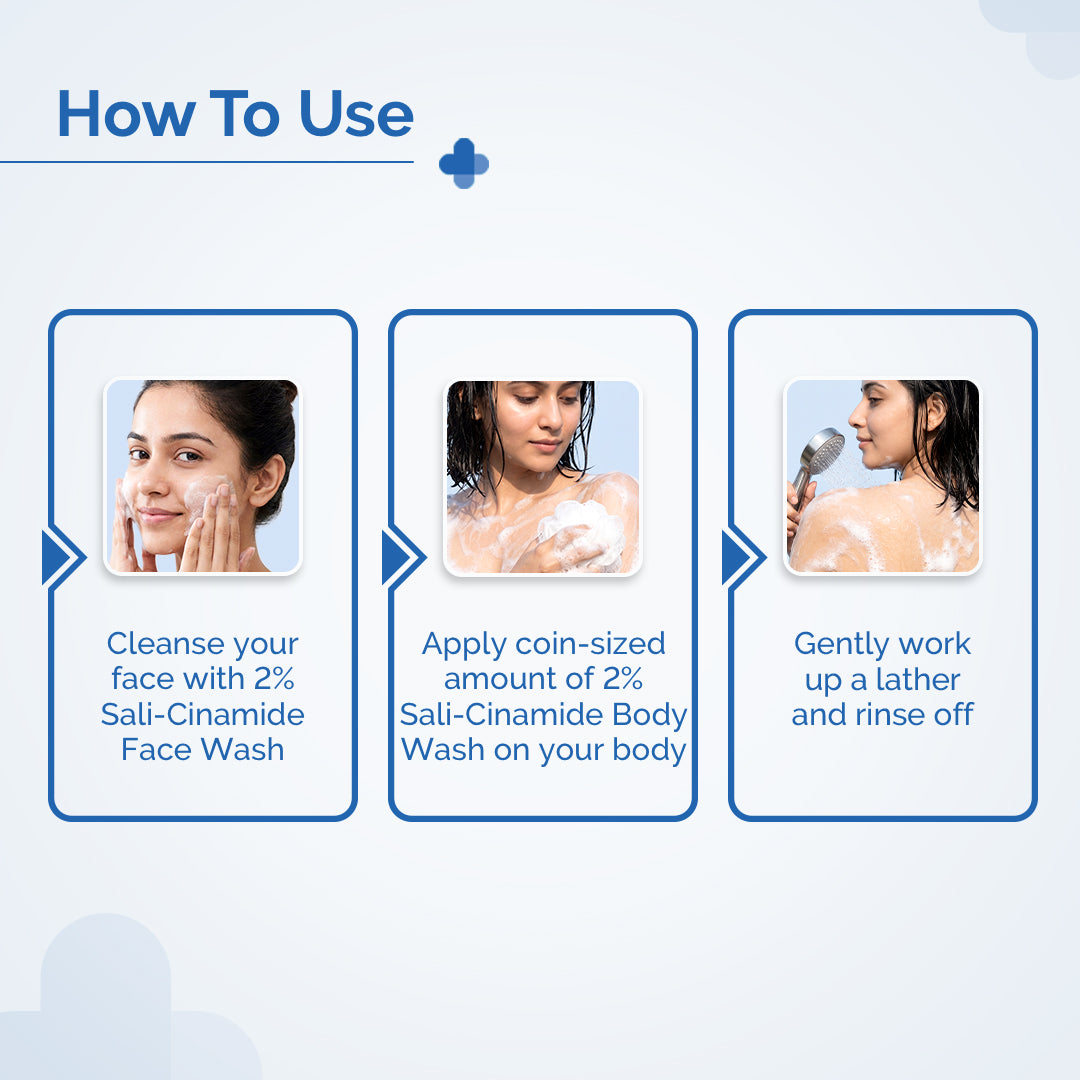 How To Use

Cleanse your face with 2% Sali-Cinamide Face Wash

Apply coin-sized amount of 2% Sali-Cinamide Body Wash on your body

Gently work up a lather and rinse off