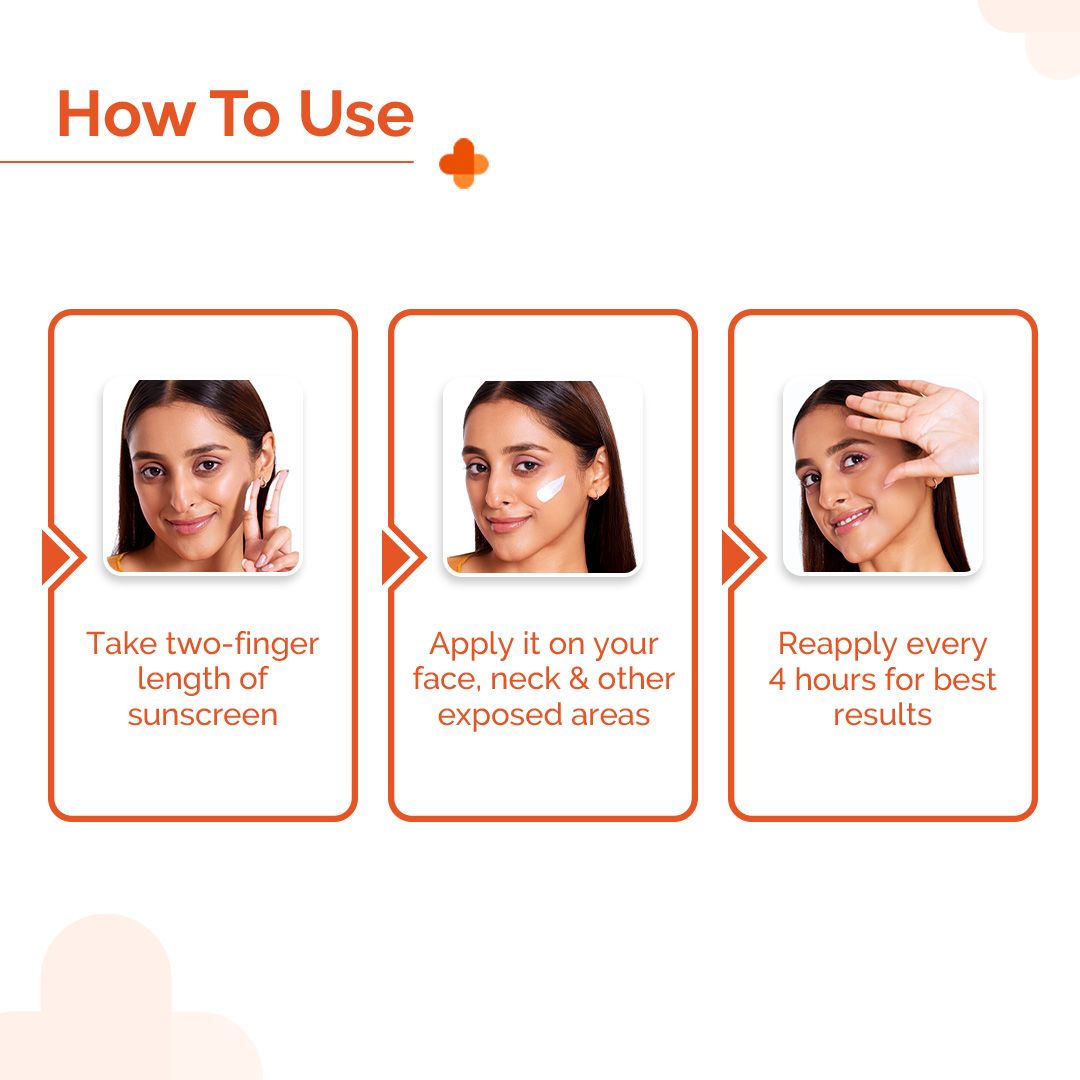 How To Use

Take two-finger length of sunscreen

Apply it on your face, neck & other exposed areas

Reapply every 4 hours for best results