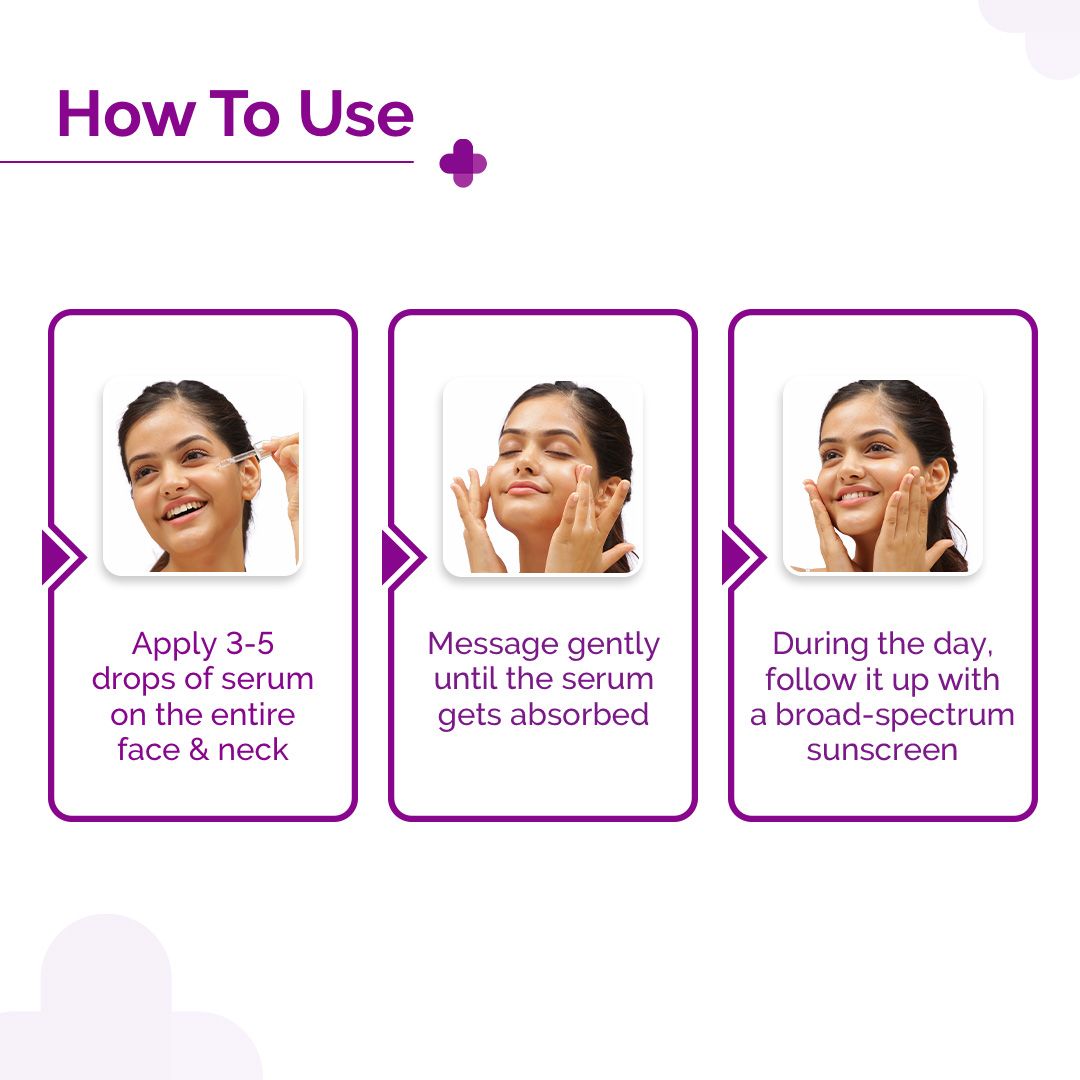 How To Use

Apply 3-5 drops of serum on the entire face & neck

Message gently until the serum gets absorbed

During the day, follow it up with a broad-spectrum sunscreen