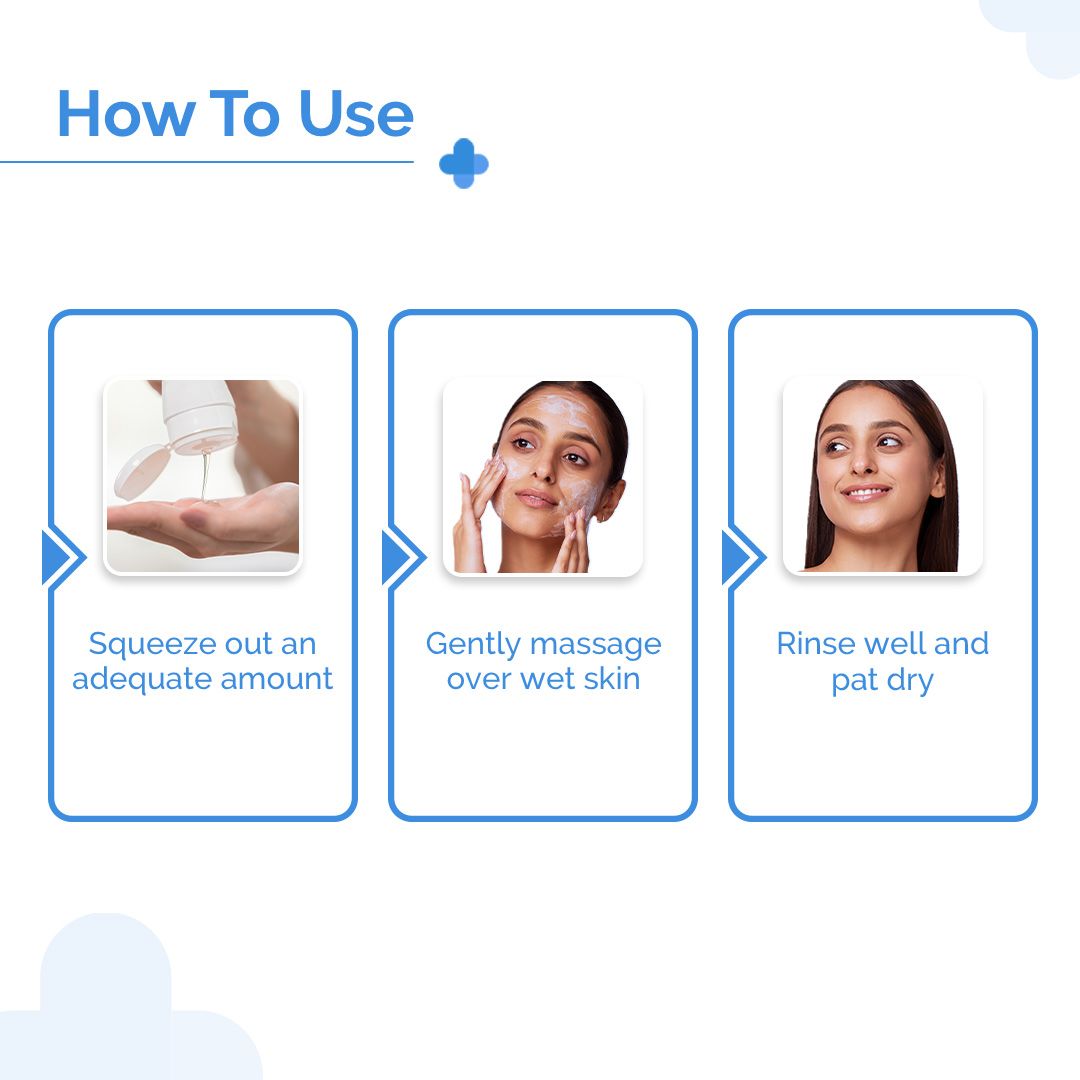 How To Use

Squeeze out an adequate amount

Gently massage over wet skin

Rinse well and pat dry