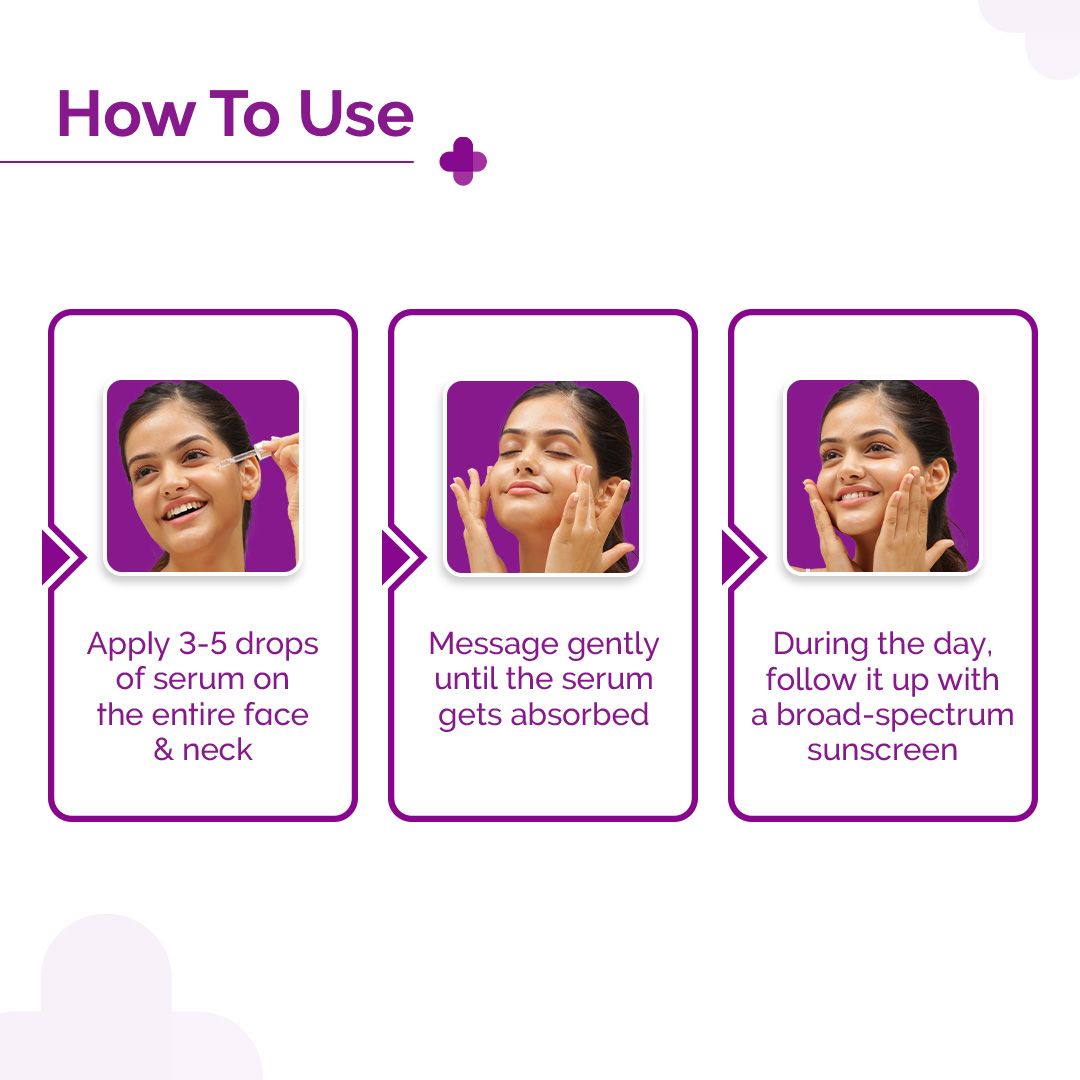 How To Use

Apply 3-5 drops of serum on the entire face & neck

Message gently until the serum gets absorbed

During the day, follow it up with a broad-spectrum sunscreen