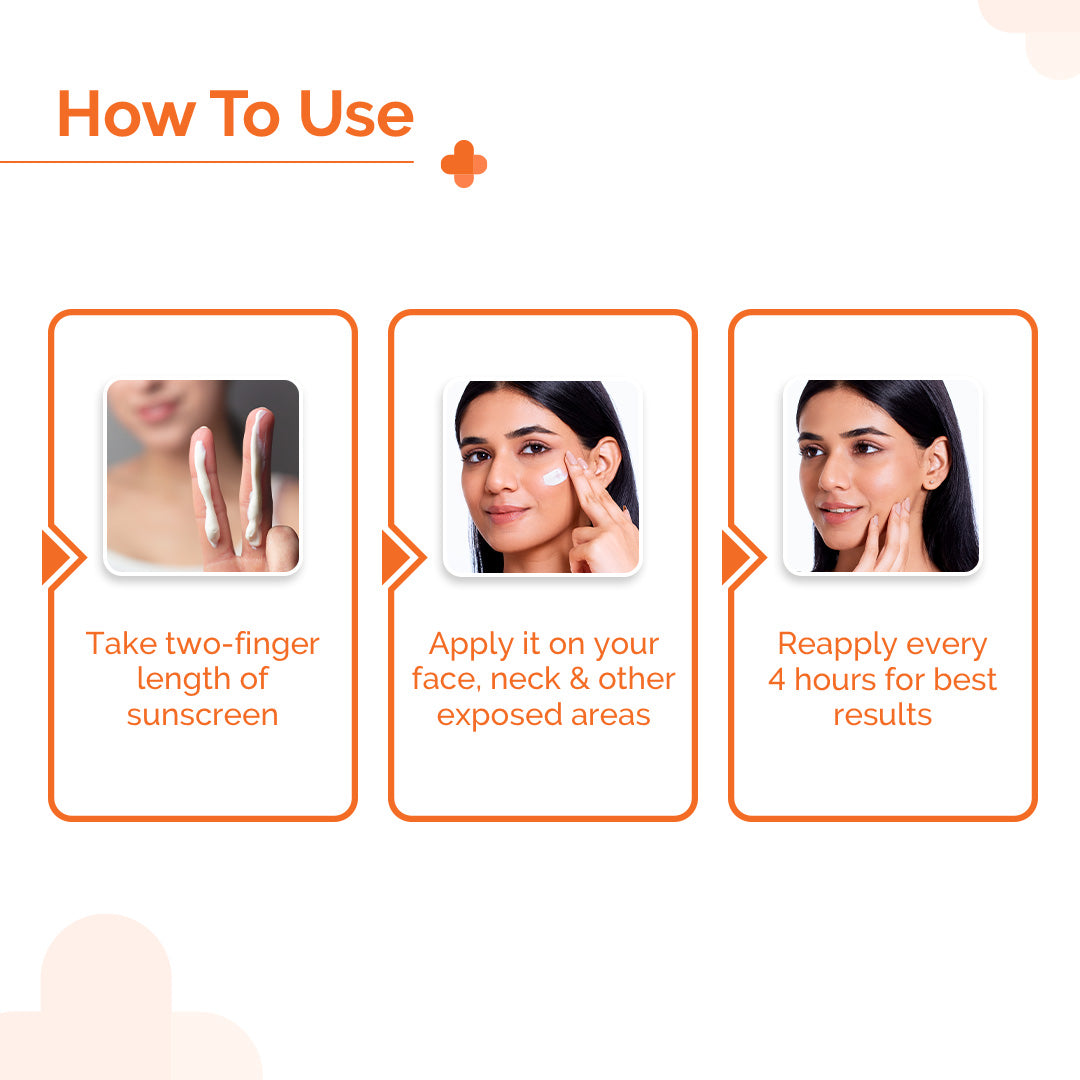 How To Use

Take two-finger length of sunscreen

Apply it on your face, neck & other exposed areas

Reapply every 4 hours for best results