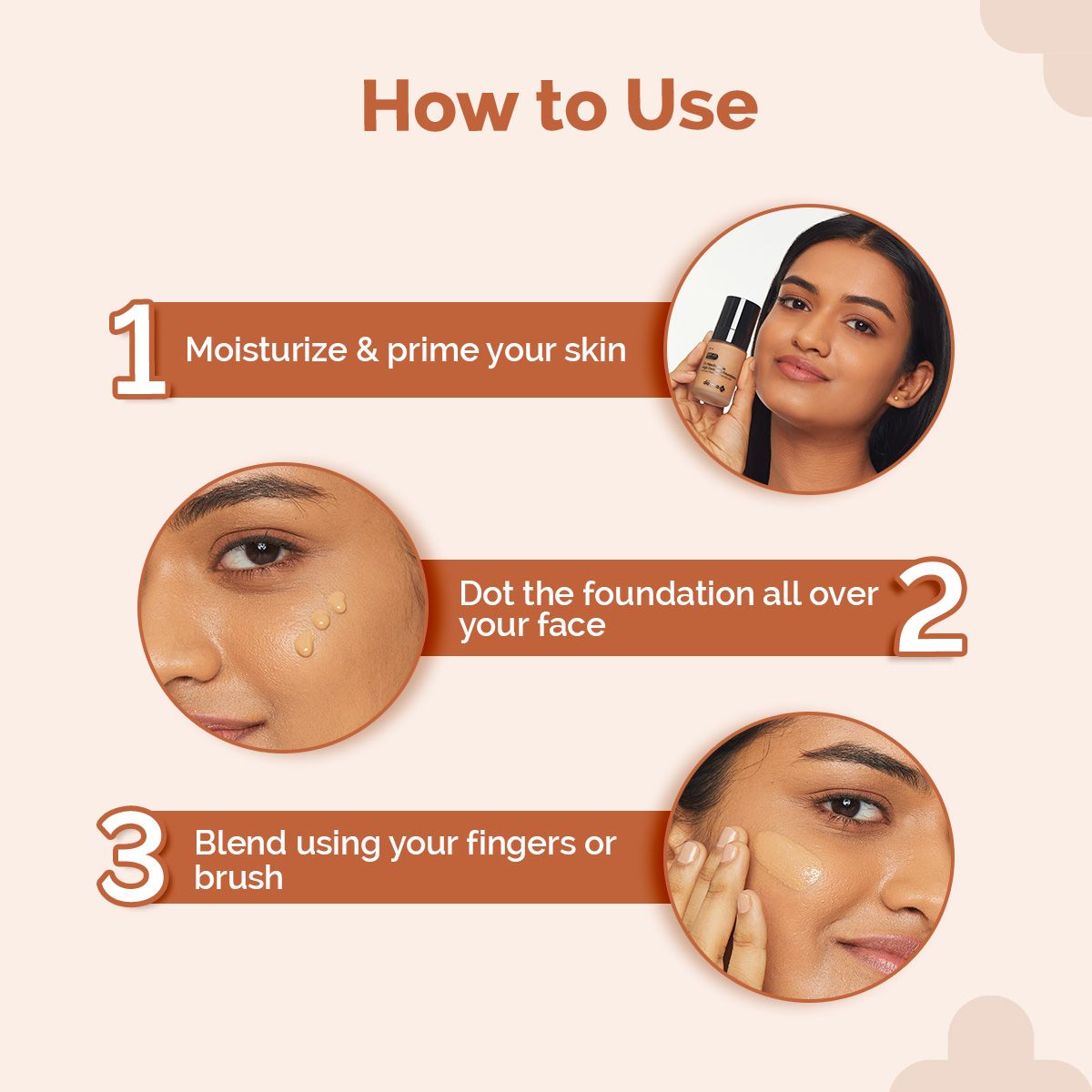 How to Use

1 Moisturize & prime your skin

Dot the foundation all over your face 2

3 Blend using your fingers or brush